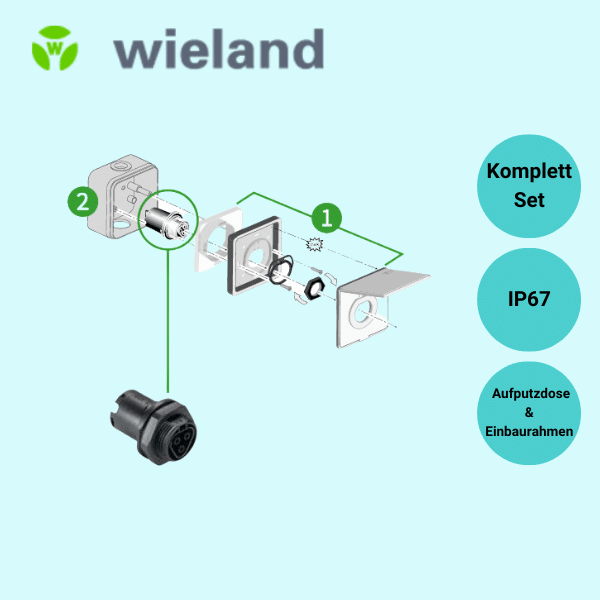 W wieland

2

1

Komplett Set

IP67

Aufputzdose & Einbaurahmen